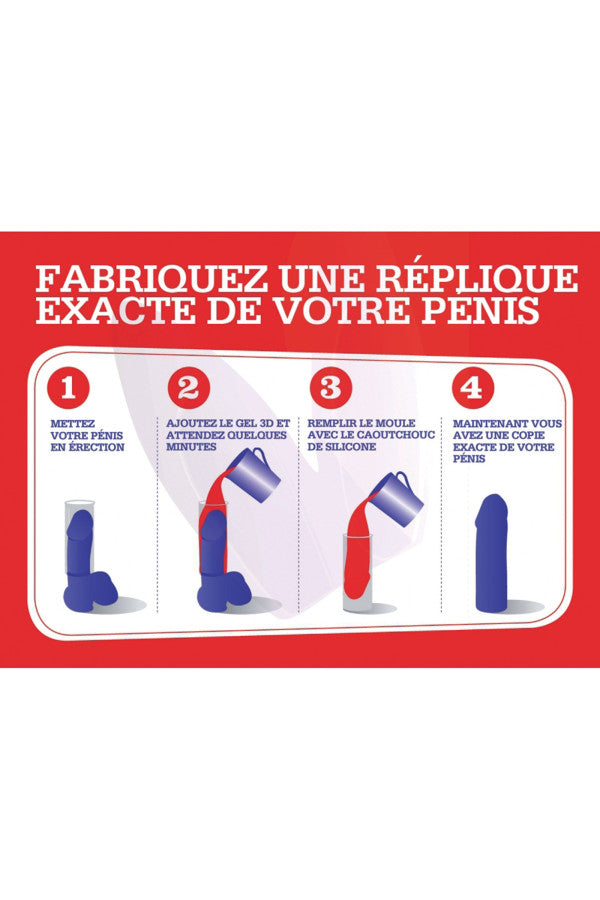 FABRIQUEZ UNE RÉPLIQUE EXACTE DE VOTRE PENIS

1
METTEZ VOTRE PÉNIS EN ÉRECTION

2
AJOUTEZ LE GEL 3D ET ATTENDEZ QUELQUES MINUTES

3
REMPLIR LE MOULE AVEC LE CAOUTCHOUC DE SILICONE

4
MAINTENANT VOUS AVEZ UNE COPIE EXACTE DE VOTRE PÉNIS