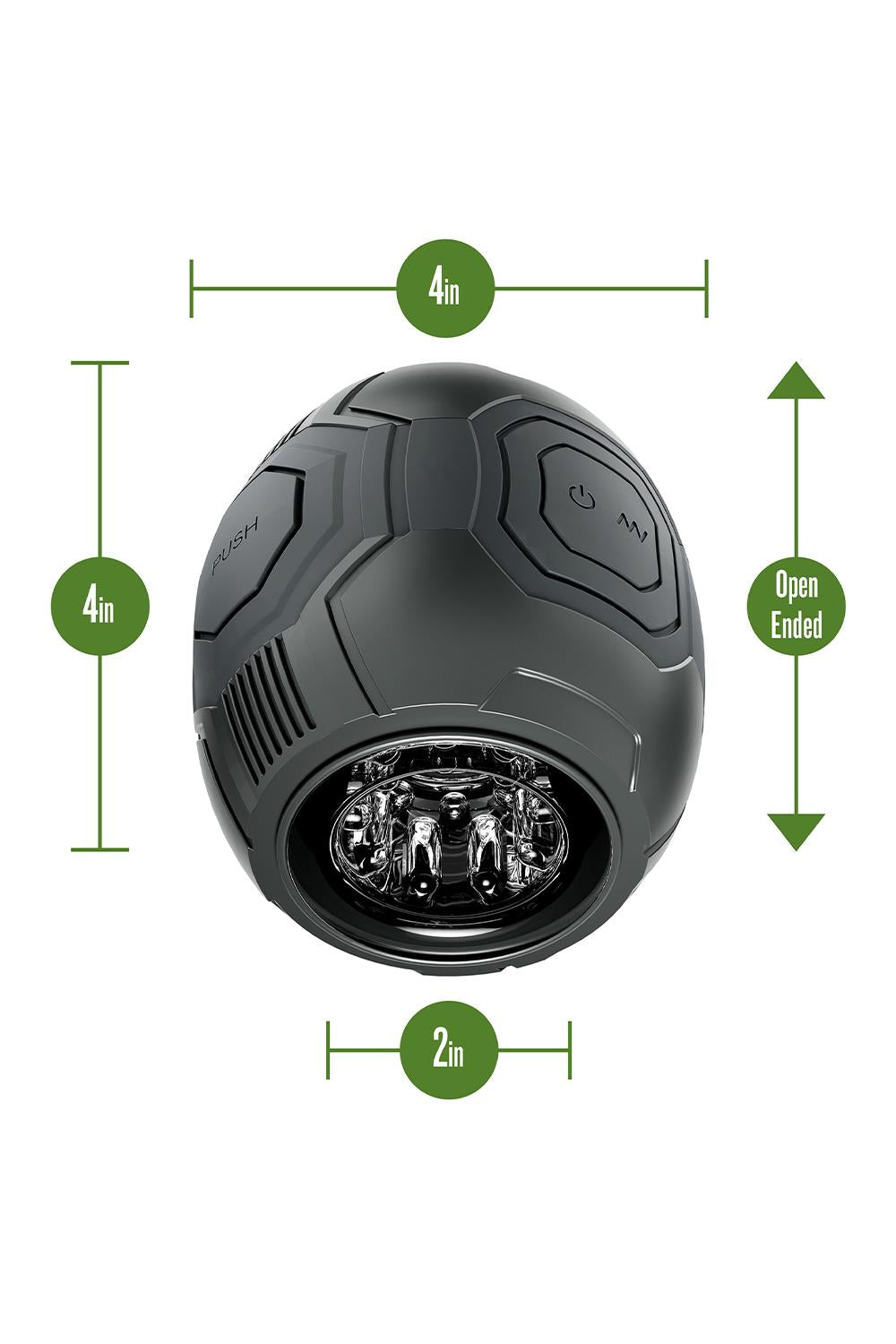 4in

4in

PUSH

Open Ended

2in